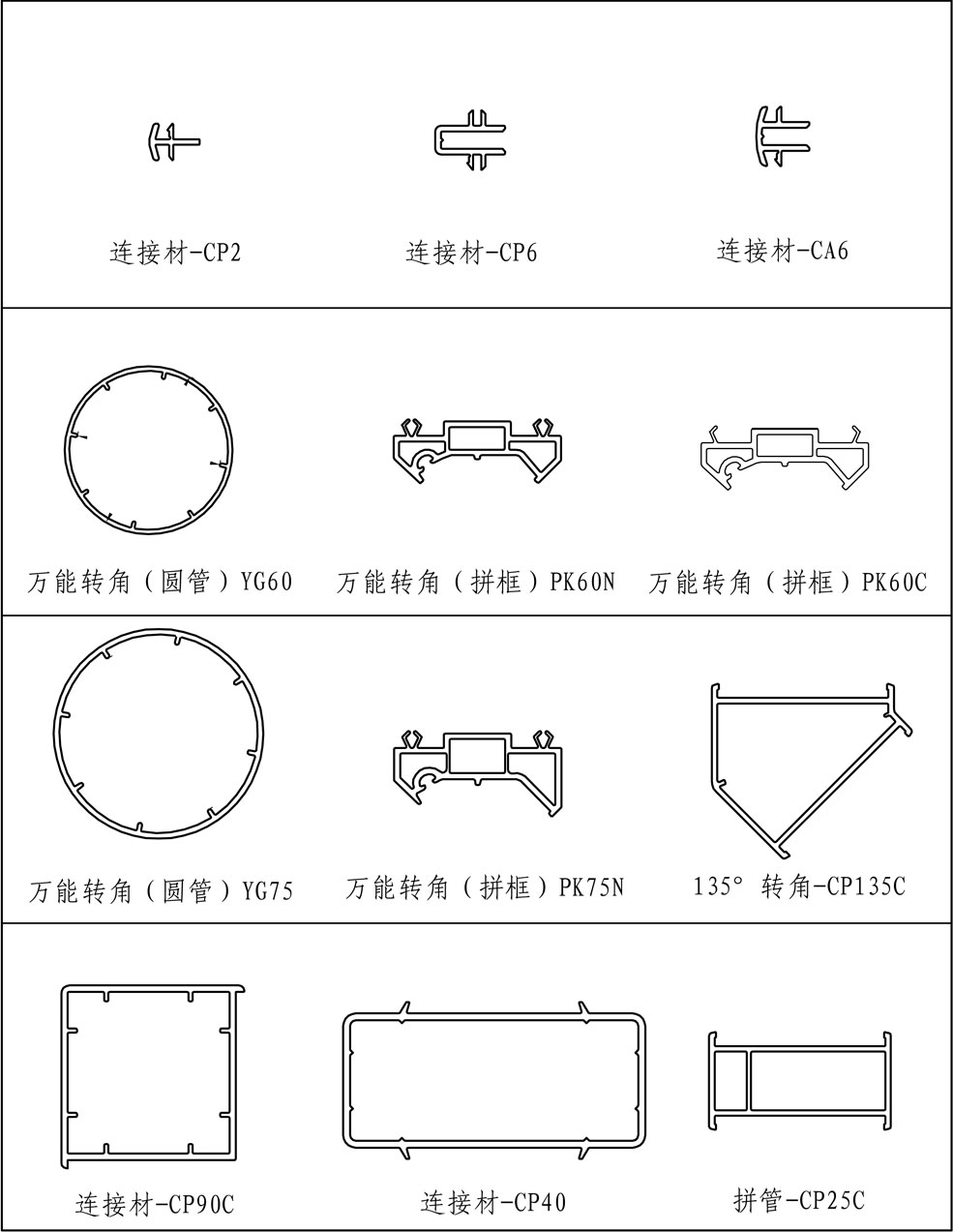 连接材-CP2

连接材-CP6

连接材-CA6

万能转角（圆管）YG60

万能转角（拼框）PK60N

万能转角（拼框）PK60C

万能转角（圆管）YG75

万能转角（拼框）PK75N

135° 转角-CP135C

连接材-CP90C

连接材-CP40

拼管-CP25C